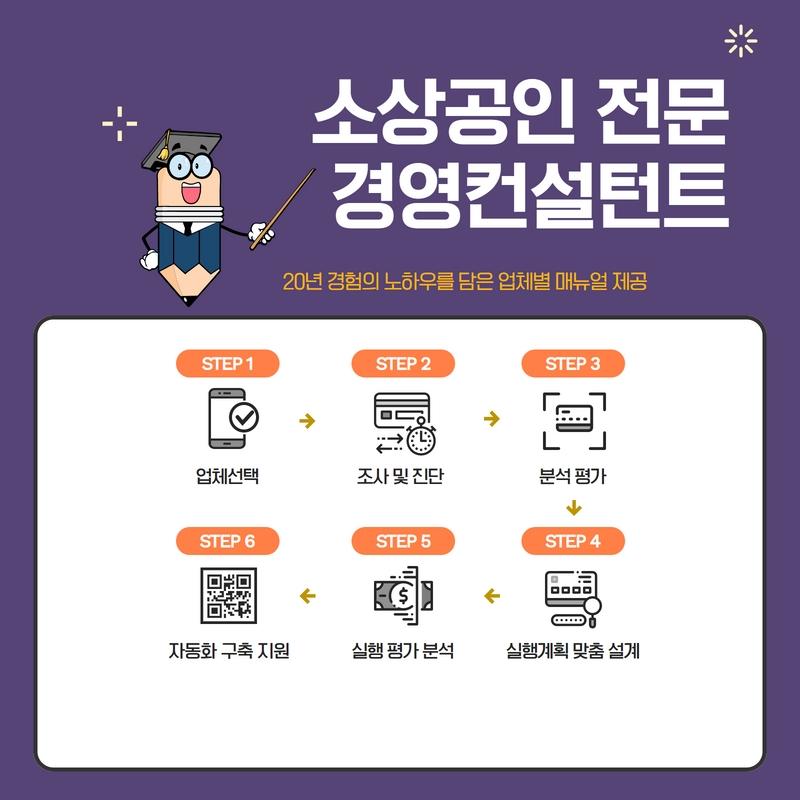 소상공인 전문 경영컨설턴트

20년 경험의 노하우를 담은 업체별 매뉴얼 제공

STEP 1

업체선택

STEP 2

조사 및 진단

STEP 3

분석 평가

STEP 4

실행계획 맞춤 설계

STEP 5

실행 평가 분석

STEP 6

자동화 구축 지원